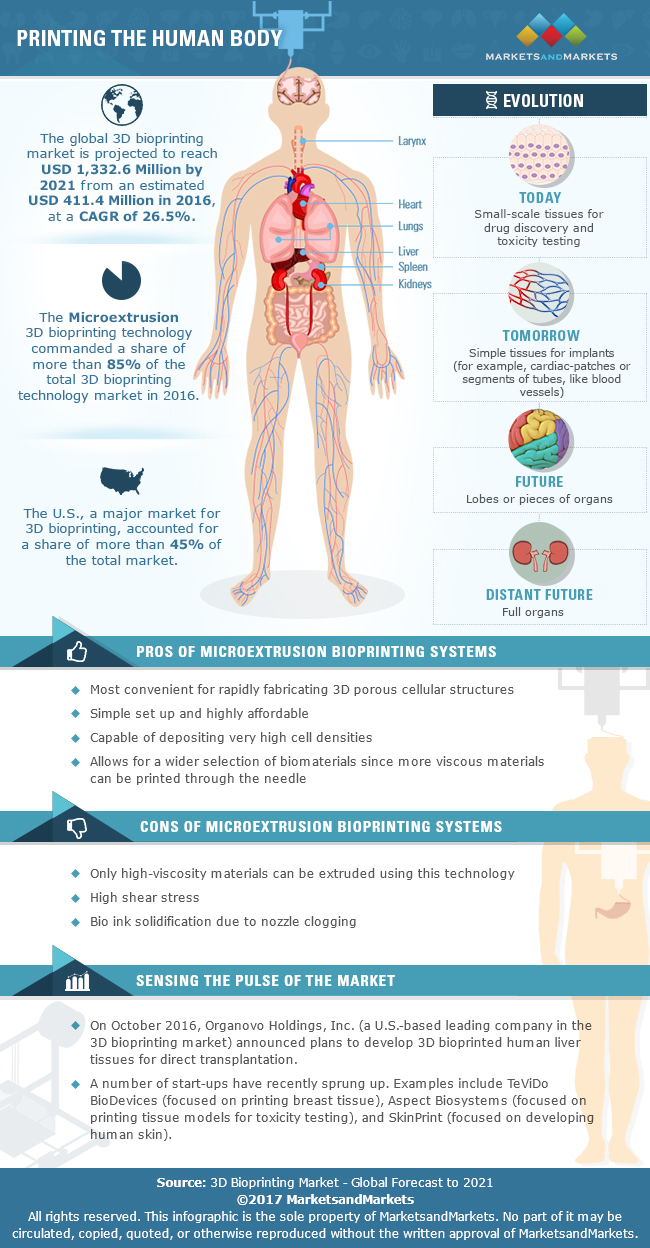 PRINTING THE HUMAN BODY

MARKETSANDMARKETS

The global 3D bioprinting market is projected to reach USD 1,332.6 Million by 2021 from an estimated USD 411.4 Million in 2016, at a CAGR of 26.5%.

The Microextrusion 3D bioprinting technology commanded a share of more than 85% of the total 3D bioprinting technology market in 2016.

The U.S., a major market for 3D bioprinting, accounted for a share of more than 45% of the total market.

Larynx
Heart
Lungs
Liver
Spleen
Kidneys

EVOLUTION

TODAY
Small-scale tissues for drug discovery and toxicity testing

TOMORROW
Simple tissues for implants (for example, cardiac-patches or segments of tubes, like blood vessels)

FUTURE
Lobes or pieces of organs

DISTANT FUTURE
Full organs

PROS OF MICROEXTRUSION BIOPRINTING SYSTEMS

Most convenient for rapidly fabricating 3D porous cellular structures
Simple set up and highly affordable
Capable of depositing very high cell densities
Allows for a wider selection of biomaterials since more viscous materials can be printed through the needle

CONS OF MICROEXTRUSION BIOPRINTING SYSTEMS

Only high-viscosity materials can be extruded using this technology
High shear stress
Bio ink solidification due to nozzle clogging

SENSING THE PULSE OF THE MARKET

On October 2016, Organovo Holdings, Inc. (a U.S.-based leading company in the 3D bioprinting market) announced plans to develop 3D bioprinted human liver tissues for direct transplantation.

A number of start-ups have recently sprung up. Examples include TeViDo BioDevices (focused on printing breast tissue), Aspect Biosystems (focused on printing tissue models for toxicity testing), and SkinPrint (focused on developing human skin).

Source: 3D Bioprinting Market - Global Forecast to 2021
©2017 MarketsandMarkets
All rights reserved. This infographic is the sole property of MarketsandMarkets. No part of it may be circulated, copied, quoted, or otherwise reproduced without the written approval of MarketsandMarkets.