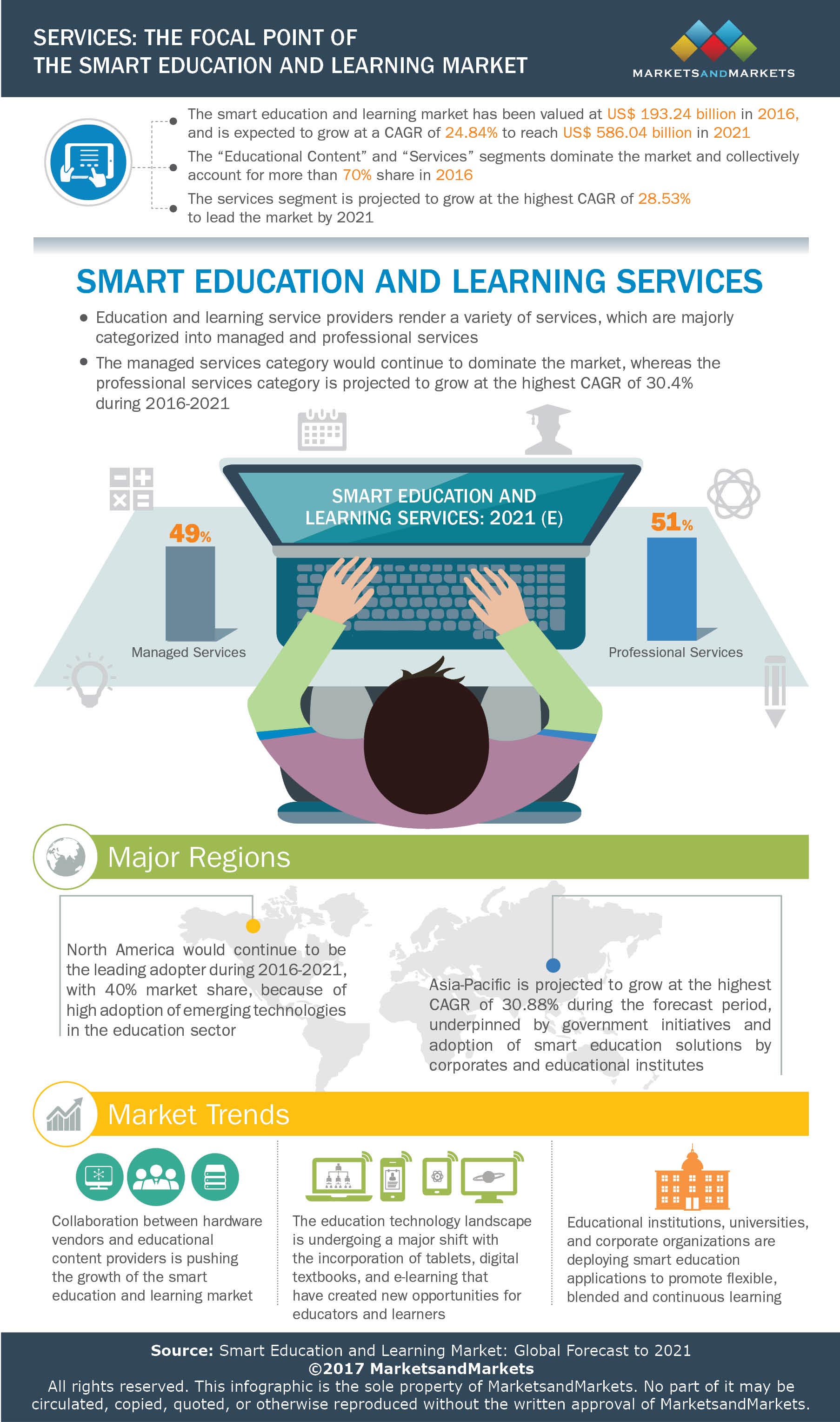 SERVICES: THE FOCAL POINT OF THE SMART EDUCATION AND LEARNING MARKET

MARKETSANDMARKETS

The smart education and learning market has been valued at US$ 193.24 billion in 2016, and is expected to grow at a CAGR of 24.84% to reach US$ 586.04 billion in 2021

The "Educational Content" and "Services" segments dominate the market and collectively account for more than 70% share in 2016

The services segment is projected to grow at the highest CAGR of 28.53% to lead the market by 2021

SMART EDUCATION AND LEARNING SERVICES

• Education and learning service providers render a variety of services, which are majorly categorized into managed and professional services

• The managed services category would continue to dominate the market, whereas the professional services category is projected to grow at the highest CAGR of 30.4% during 2016-2021

SMART EDUCATION AND LEARNING SERVICES: 2021 (E)

49%

Managed Services

51%

Professional Services

Major Regions

North America would continue to be the leading adopter during 2016-2021, with 40% market share, because of high adoption of emerging technologies in the education sector

Asia-Pacific is projected to grow at the highest CAGR of 30.88% during the forecast period, underpinned by government initiatives and adoption of smart education solutions by corporates and educational institutes

Market Trends

Collaboration between hardware vendors and educational content providers is pushing the growth of the smart education and learning market

The education technology landscape is undergoing a major shift with the incorporation of tablets, digital textbooks, and e-learning that have created new opportunities for educators and learners

Educational institutions, universities, and corporate organizations are deploying smart education applications to promote flexible, blended and continuous learning

Source: Smart Education and Learning Market: Global Forecast to 2021
©2017 MarketsandMarkets
All rights reserved. This infographic is the sole property of MarketsandMarkets. No part of it may be circulated, copied, quoted, or otherwise reproduced without the written approval of MarketsandMarkets.