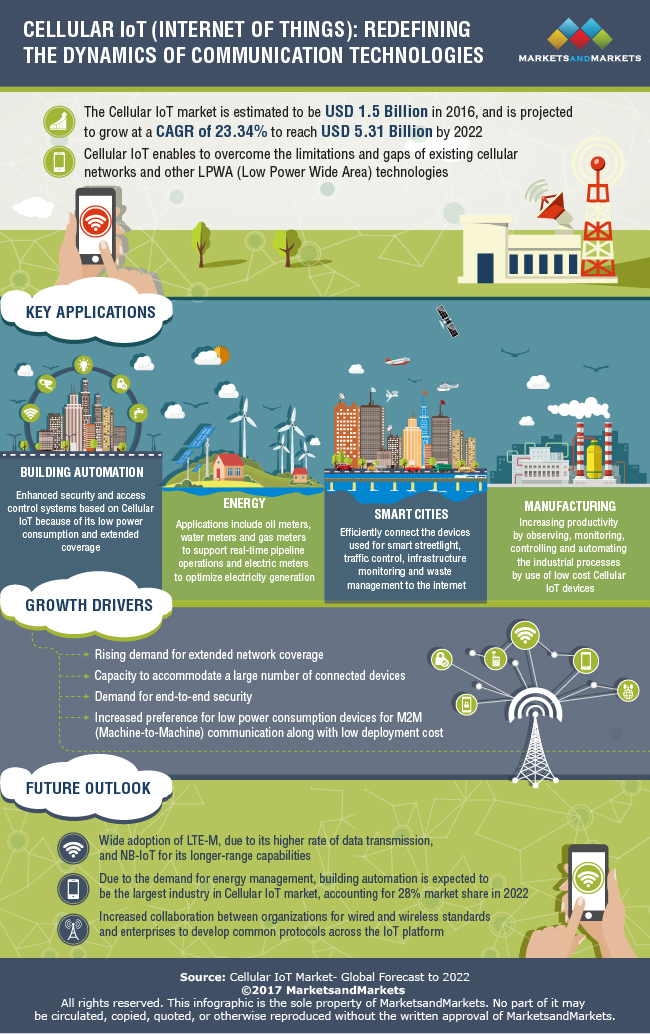 CELLULAR IoT (INTERNET OF THINGS): REDEFINING THE DYNAMICS OF COMMUNICATION TECHNOLOGIES

MARKETSANDMARKETS

The Cellular IoT market is estimated to be USD 1.5 Billion in 2016, and is projected to grow at a CAGR of 23.34% to reach USD 5.31 Billion by 2022

Cellular IoT enables to overcome the limitations and gaps of existing cellular networks and other LPWA (Low Power Wide Area) technologies

KEY APPLICATIONS

BUILDING AUTOMATION
Enhanced security and access control systems based on Cellular IoT because of its low power consumption and extended coverage

ENERGY
Applications include oil meters, water meters and gas meters to support real-time pipeline operations and electric meters to optimize electricity generation

SMART CITIES
Efficiently connect the devices used for smart streetlight, traffic control, infrastructure monitoring and waste management to the internet

MANUFACTURING
Increasing productivity by observing, monitoring, controlling and automating the industrial processes by use of low cost Cellular IoT devices

GROWTH DRIVERS

Rising demand for extended network coverage

Capacity to accommodate a large number of connected devices

Demand for end-to-end security

Increased preference for low power consumption devices for M2M (Machine-to-Machine) communication along with low deployment cost

FUTURE OUTLOOK

Wide adoption of LTE-M, due to its higher rate of data transmission, and NB-IoT for its longer-range capabilities

Due to the demand for energy management, building automation is expected to be the largest industry in Cellular IoT market, accounting for 28% market share in 2022

Increased collaboration between organizations for wired and wireless standards and enterprises to develop common protocols across the IoT platform

Source: Cellular IoT Market- Global Forecast to 2022
©2017 MarketsandMarkets
All rights reserved. This infographic is the sole property of MarketsandMarkets. No part of it may be circulated, copied, quoted, or otherwise reproduced without the written approval of MarketsandMarkets.