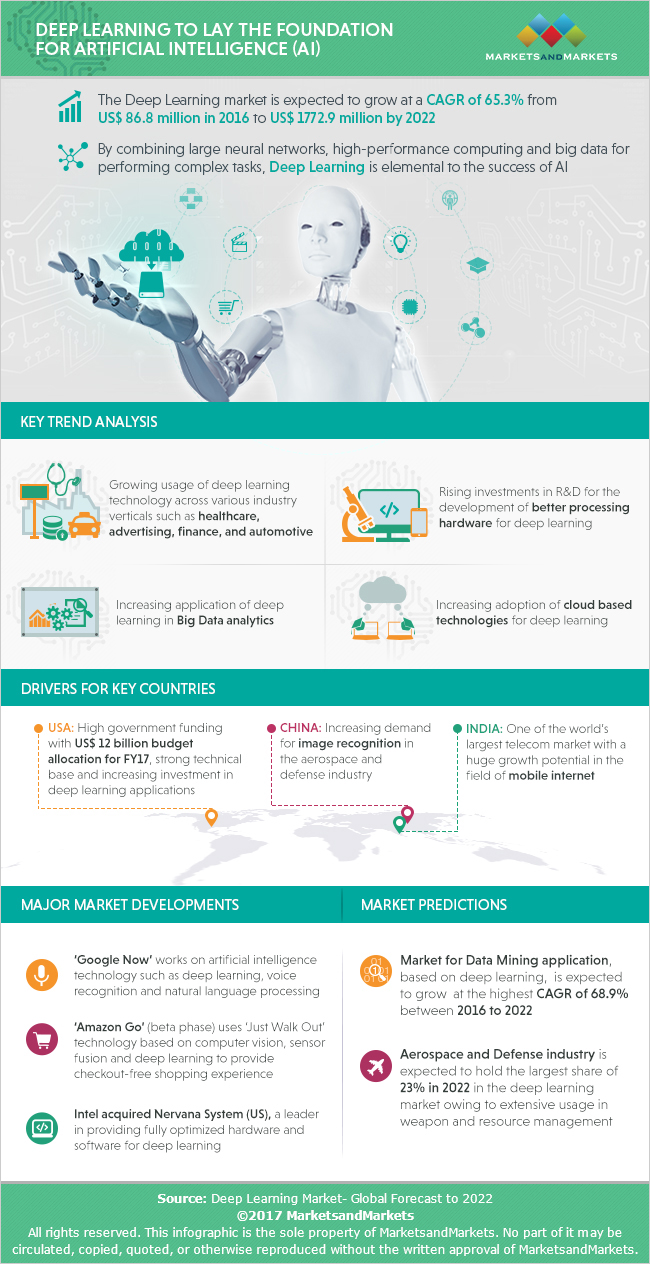 DEEP LEARNING TO LAY THE FOUNDATION FOR ARTIFICIAL INTELLIGENCE (AI)

MARKETSANDMARKETS

The Deep Learning market is expected to grow at a CAGR of 65.3% from US$ 86.8 million in 2016 to US$ 1772.9 million by 2022

By combining large neural networks, high-performance computing and big data for performing complex tasks, Deep Learning is elemental to the success of AI

KEY TREND ANALYSIS

Growing usage of deep learning technology across various industry verticals such as healthcare, advertising, finance, and automotive

Rising investments in R&D for the development of better processing hardware for deep learning

Increasing application of deep learning in Big Data analytics

Increasing adoption of cloud based technologies for deep learning

DRIVERS FOR KEY COUNTRIES

USA: High government funding with US$ 12 billion budget allocation for FY17, strong technical base and increasing investment in deep learning applications

CHINA: Increasing demand for image recognition in the aerospace and defense industry

INDIA: One of the world's largest telecom market with a huge growth potential in the field of mobile internet

MAJOR MARKET DEVELOPMENTS

'Google Now' works on artificial intelligence technology such as deep learning, voice recognition and natural language processing

'Amazon Go' (beta phase) uses 'Just Walk Out' technology based on computer vision, sensor fusion and deep learning to provide checkout-free shopping experience

Intel acquired Nervana System (US), a leader in providing fully optimized hardware and software for deep learning

MARKET PREDICTIONS

Market for Data Mining application, based on deep learning, is expected to grow at the highest CAGR of 68.9% between 2016 to 2022

Aerospace and Defense industry is expected to hold the largest share of 23% in 2022 in the deep learning market owing to extensive usage in weapon and resource management

Source: Deep Learning Market- Global Forecast to 2022
©2017 MarketsandMarkets
All rights reserved. This infographic is the sole property of MarketsandMarkets. No part of it may be circulated, copied, quoted, or otherwise reproduced without the written approval of MarketsandMarkets.