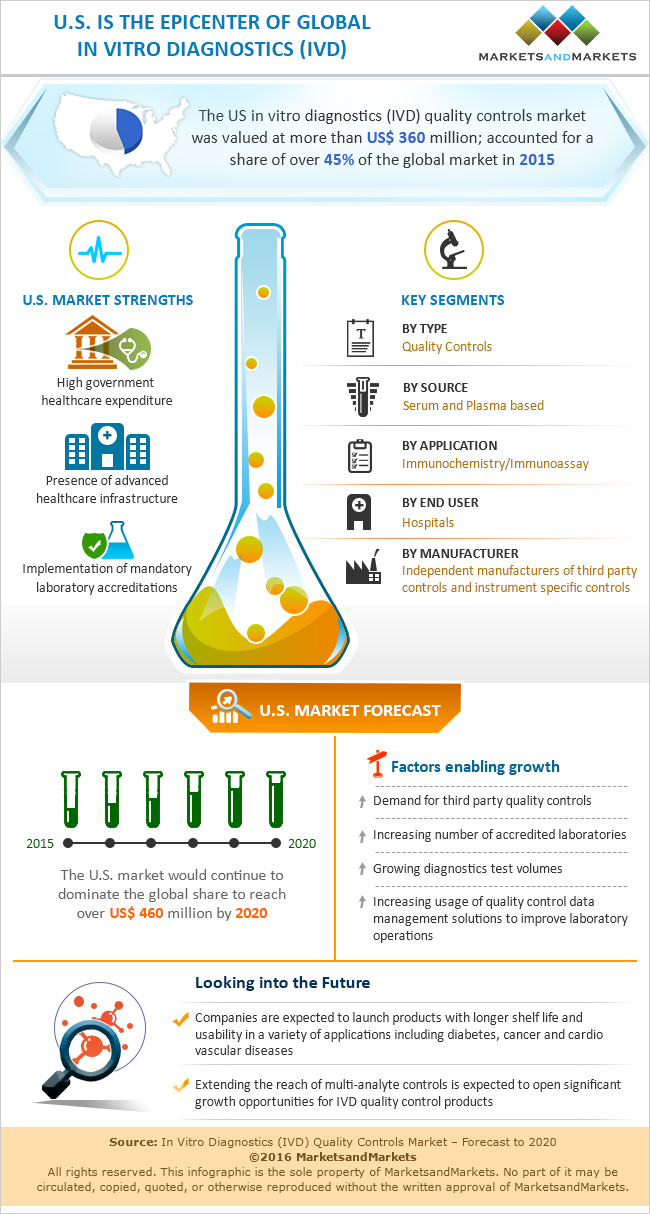 U.S. IS THE EPICENTER OF GLOBAL IN VITRO DIAGNOSTICS (IVD)

MARKETSANDMARKETS

The US in vitro diagnostics (IVD) quality controls market was valued at more than US$ 360 million; accounted for a share of over 45% of the global market in 2015

U.S. MARKET STRENGTHS

High government healthcare expenditure

Presence of advanced healthcare infrastructure

Implementation of mandatory laboratory accreditations

KEY SEGMENTS

BY TYPE
Quality Controls

BY SOURCE
Serum and Plasma based

BY APPLICATION
Immunochemistry/Immunoassay

BY END USER
Hospitals

BY MANUFACTURER
Independent manufacturers of third party controls and instrument specific controls

U.S. MARKET FORECAST

2015

2020

The U.S. market would continue to dominate the global share to reach over US$ 460 million by 2020

Factors enabling growth

Demand for third party quality controls

Increasing number of accredited laboratories

Growing diagnostics test volumes

Increasing usage of quality control data management solutions to improve laboratory operations

Looking into the Future

Companies are expected to launch products with longer shelf life and usability in a variety of applications including diabetes, cancer and cardio vascular diseases

Extending the reach of multi-analyte controls is expected to open significant growth opportunities for IVD quality control products

Source: In Vitro Diagnostics (IVD) Quality Controls Market – Forecast to 2020
©2016 MarketsandMarkets
All rights reserved. This infographic is the sole property of MarketsandMarkets. No part of it may be circulated, copied, quoted, or otherwise reproduced without the written approval of MarketsandMarkets.