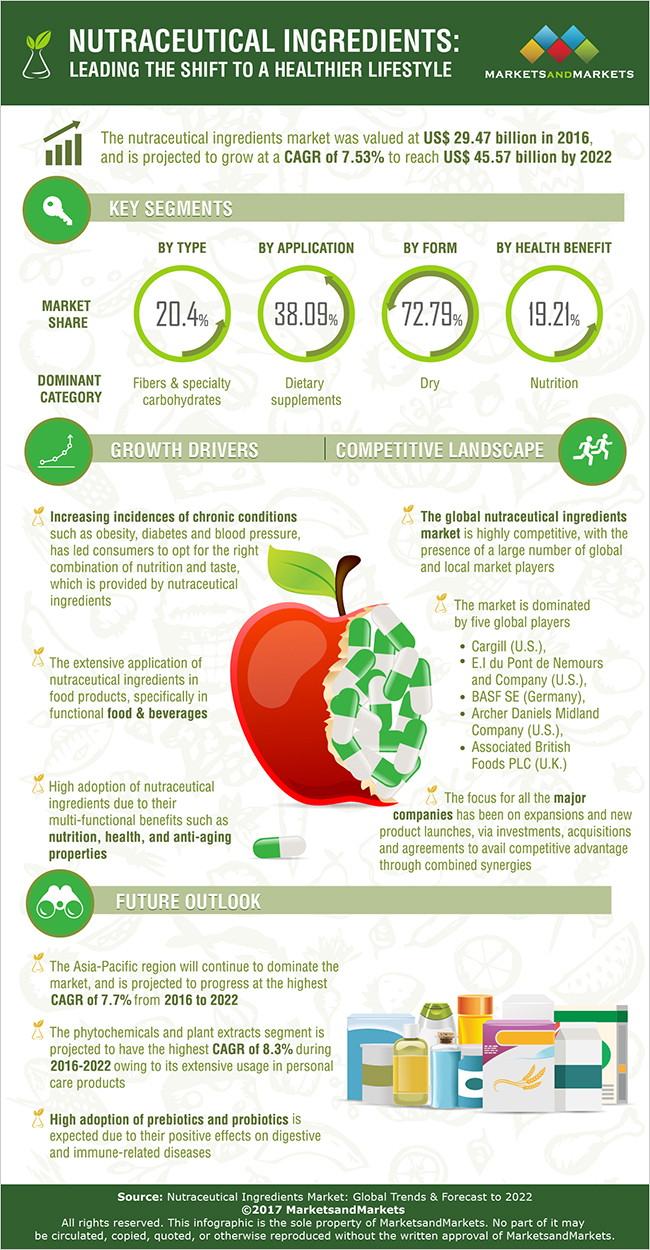 NUTRACEUTICAL INGREDIENTS:
LEADING THE SHIFT TO A HEALTHIER LIFESTYLE

MARKETSANDMARKETS

The nutraceutical ingredients market was valued at US$ 29.47 billion in 2016, and is projected to grow at a CAGR of 7.53% to reach US$ 45.57 billion by 2022

KEY SEGMENTS

| | BY TYPE | BY APPLICATION | BY FORM | BY HEALTH BENEFIT |
|---|---|---|---|---|
| MARKET SHARE | 20.4% | 38.09% | 72.79% | 19.21% |
| DOMINANT CATEGORY | Fibers & specialty carbohydrates | Dietary supplements | Dry | Nutrition |

GROWTH DRIVERS

Increasing incidences of chronic conditions such as obesity, diabetes and blood pressure, has led consumers to opt for the right combination of nutrition and taste, which is provided by nutraceutical ingredients

The extensive application of nutraceutical ingredients in food products, specifically in functional food & beverages

High adoption of nutraceutical ingredients due to their multi-functional benefits such as nutrition, health, and anti-aging properties

COMPETITIVE LANDSCAPE

The global nutraceutical ingredients market is highly competitive, with the presence of a large number of global and local market players

The market is dominated by five global players
• Cargill (U.S.),
• E.I du Pont de Nemours and Company (U.S.),
• BASF SE (Germany),
• Archer Daniels Midland Company (U.S.),
• Associated British Foods PLC (U.K.)

The focus for all the major companies has been on expansions and new product launches, via investments, acquisitions and agreements to avail competitive advantage through combined synergies

FUTURE OUTLOOK

The Asia-Pacific region will continue to dominate the market, and is projected to progress at the highest CAGR of 7.7% from 2016 to 2022

The phytochemicals and plant extracts segment is projected to have the highest CAGR of 8.3% during 2016-2022 owing to its extensive usage in personal care products

High adoption of prebiotics and probiotics is expected due to their positive effects on digestive and immune-related diseases

Source: Nutraceutical Ingredients Market: Global Trends & Forecast to 2022
©2017 MarketsandMarkets
All rights reserved. This infographic is the sole property of MarketsandMarkets. No part of it may be circulated, copied, quoted, or otherwise reproduced without the written approval of MarketsandMarkets.