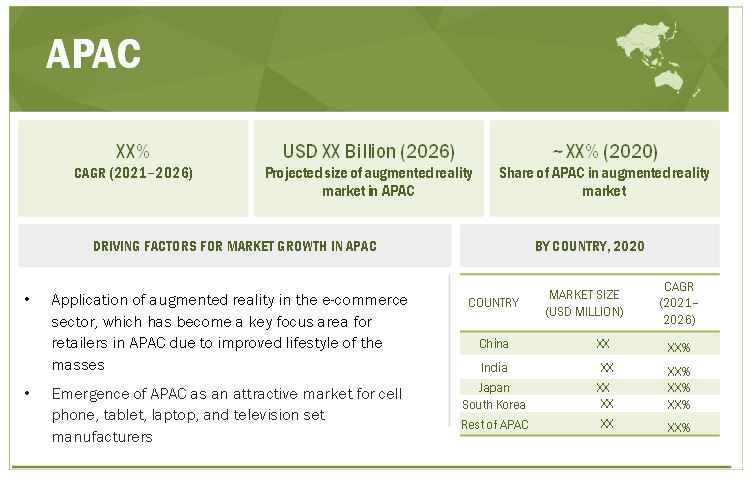 APAC

XX%
CAGR (2021–2026)

USD XX Billion (2026)
Projected size of augmented reality market in APAC

~XX% (2020)
Share of APAC in augmented reality market

DRIVING FACTORS FOR MARKET GROWTH IN APAC

• Application of augmented reality in the e-commerce sector, which has become a key focus area for retailers in APAC due to improved lifestyle of the masses
• Emergence of APAC as an attractive market for cell phone, tablet, laptop, and television set manufacturers

BY COUNTRY, 2020

| COUNTRY | MARKET SIZE (USD MILLION) | CAGR (2021–2026) |
|---|---|---|
| China | XX | XX% |
| India | XX | XX% |
| Japan | XX | XX% |
| South Korea | XX | XX% |
| Rest of APAC | XX | XX% |