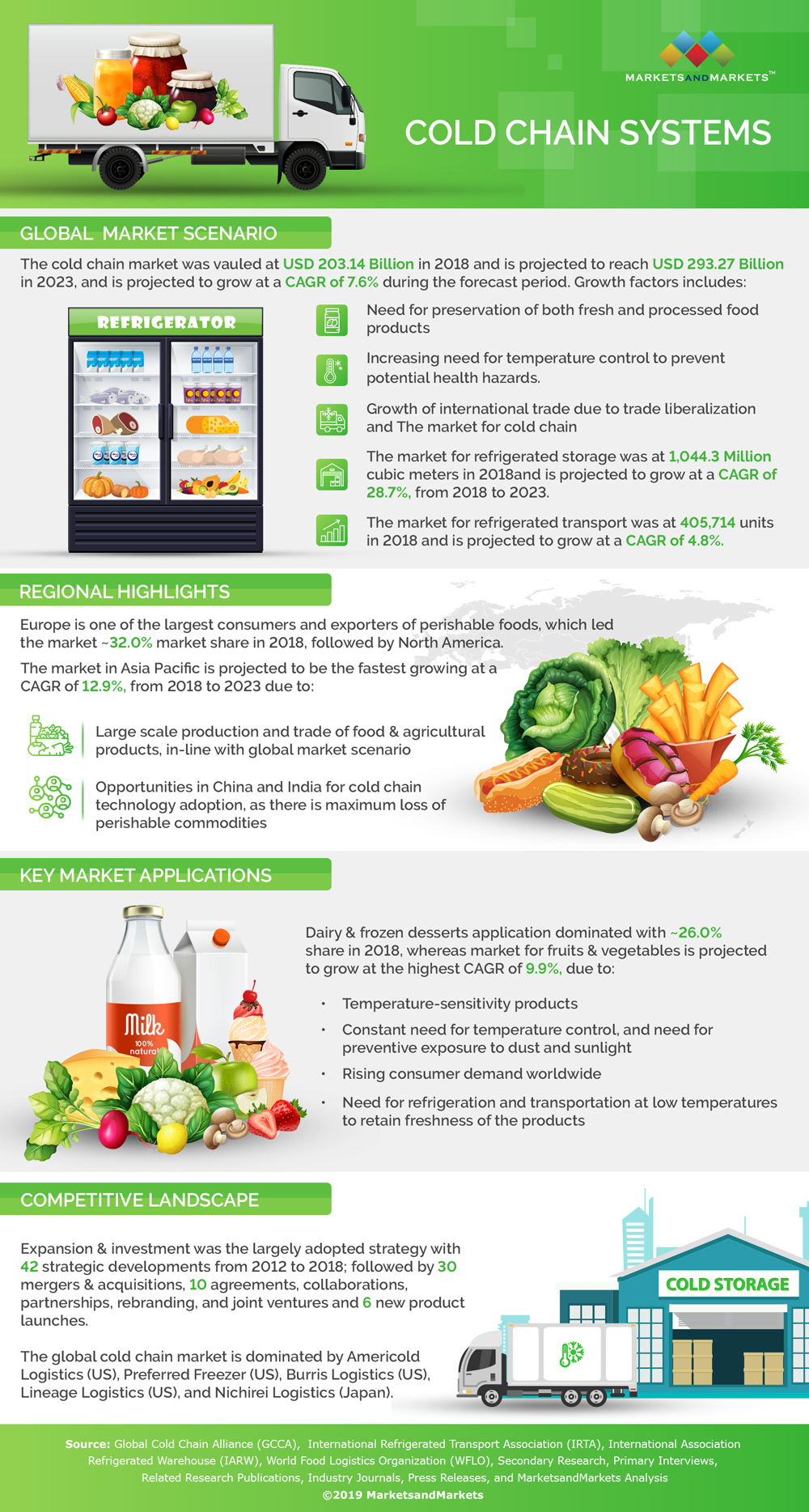 MARKETSANDMARKETS™

COLD CHAIN SYSTEMS

GLOBAL MARKET SCENARIO

The cold chain market was vauled at USD 203.14 Billion in 2018 and is projected to reach USD 293.27 Billion in 2023, and is projected to grow at a CAGR of 7.6% during the forecast period. Growth factors includes:

REFRIGERATOR

Need for preservation of both fresh and processed food products

Increasing need for temperature control to prevent potential health hazards.

Growth of international trade due to trade liberalization and The market for cold chain

The market for refrigerated storage was at 1,044.3 Million cubic meters in 2018and is projected to grow at a CAGR of 28.7%, from 2018 to 2023.

The market for refrigerated transport was at 405,714 units in 2018 and is projected to grow at a CAGR of 4.8%.

REGIONAL HIGHLIGHTS

Europe is one of the largest consumers and exporters of perishable foods, which led the market ~32.0% market share in 2018, followed by North America.

The market in Asia Pacific is projected to be the fastest growing at a CAGR of 12.9%, from 2018 to 2023 due to:

Large scale production and trade of food & agricultural products, in-line with global market scenario

Opportunities in China and India for cold chain technology adoption, as there is maximum loss of perishable commodities

KEY MARKET APPLICATIONS

Milk 100% natural

Dairy & frozen desserts application dominated with ~26.0% share in 2018, whereas market for fruits & vegetables is projected to grow at the highest CAGR of 9.9%, due to:

• Temperature-sensitivity products
• Constant need for temperature control, and need for preventive exposure to dust and sunlight
• Rising consumer demand worldwide
• Need for refrigeration and transportation at low temperatures to retain freshness of the products

COMPETITIVE LANDSCAPE

Expansion & investment was the largely adopted strategy with 42 strategic developments from 2012 to 2018; followed by 30 mergers & acquisitions, 10 agreements, collaborations, partnerships, rebranding, and joint ventures and 6 new product launches.

The global cold chain market is dominated by Americold Logistics (US), Preferred Freezer (US), Burris Logistics (US), Lineage Logistics (US), and Nichirei Logistics (Japan).

COLD STORAGE

Source: Global Cold Chain Alliance (GCCA), International Refrigerated Transport Association (IRTA), International Association Refrigerated Warehouse (IARW), World Food Logistics Organization (WFLO), Secondary Research, Primary Interviews, Related Research Publications, Industry Journals, Press Releases, and MarketsandMarkets Analysis
©2019 MarketsandMarkets