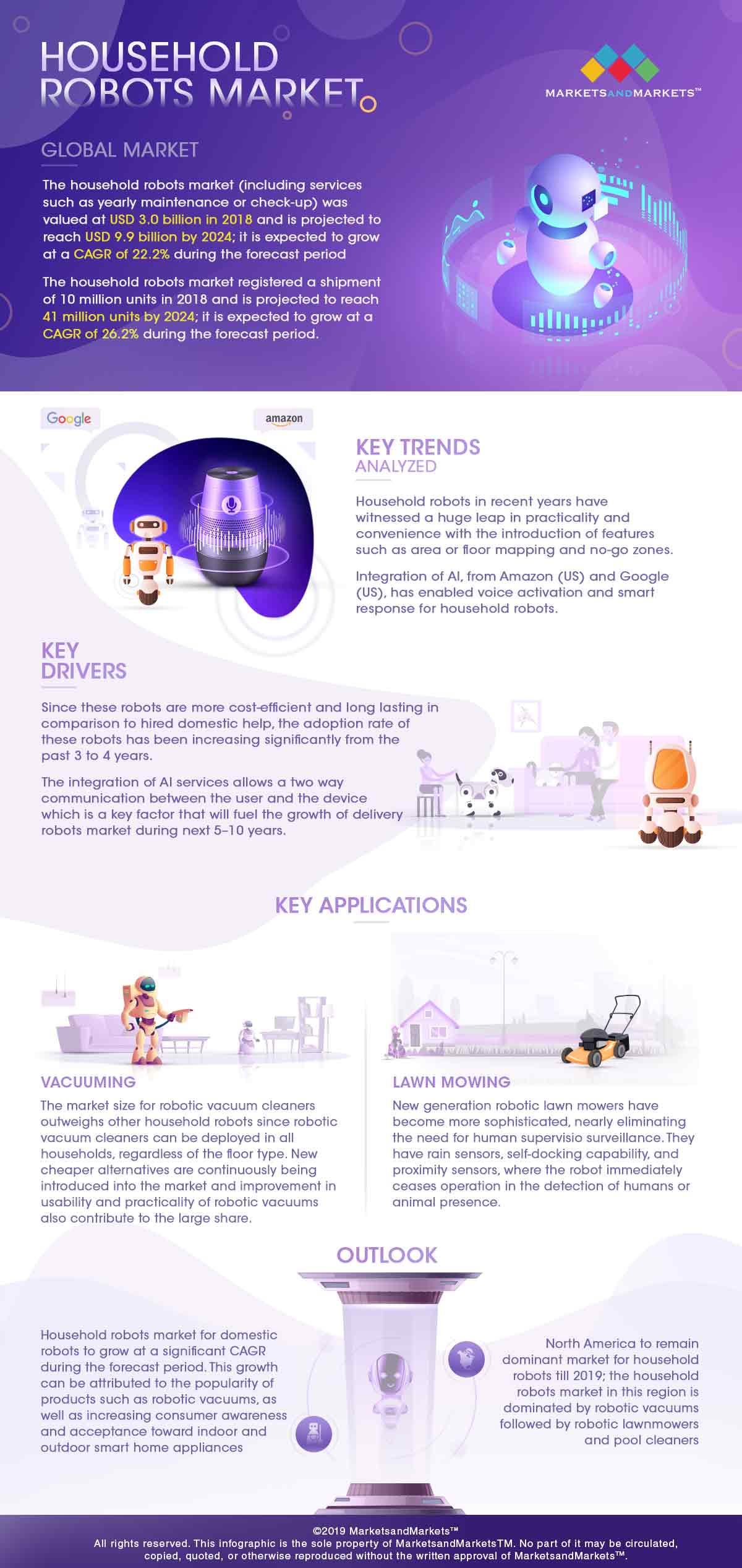 HOUSEHOLD ROBOTS MARKET

MARKETSANDMARKETS™

GLOBAL MARKET

The household robots market (including services such as yearly maintenance or check-up) was valued at USD 3.0 billion in 2018 and is projected to reach USD 9.9 billion by 2024; it is expected to grow at a CAGR of 22.2% during the forecast period

The household robots market registered a shipment of 10 million units in 2018 and is projected to reach 41 million units by 2024; it is expected to grow at a CAGR of 26.2% during the forecast period.

Google

amazon

KEY TRENDS ANALYZED

Household robots in recent years have witnessed a huge leap in practicality and convenience with the introduction of features such as area or floor mapping and no-go zones.

Integration of AI, from Amazon (US) and Google (US), has enabled voice activation and smart response for household robots.

KEY DRIVERS

Since these robots are more cost-efficient and long lasting in comparison to hired domestic help, the adoption rate of these robots has been increasing significantly from the past 3 to 4 years.

The integration of AI services allows a two way communication between the user and the device which is a key factor that will fuel the growth of delivery robots market during next 5–10 years.

KEY APPLICATIONS

VACUUMING

The market size for robotic vacuum cleaners outweighs other household robots since robotic vacuum cleaners can be deployed in all households, regardless of the floor type. New cheaper alternatives are continuously being introduced into the market and improvement in usability and practicality of robotic vacuums also contribute to the large share.

LAWN MOWING

New generation robotic lawn mowers have become more sophisticated, nearly eliminating the need for human supervisio surveillance. They have rain sensors, self-docking capability, and proximity sensors, where the robot immediately ceases operation in the detection of humans or animal presence.

OUTLOOK

Household robots market for domestic robots to grow at a significant CAGR during the forecast period. This growth can be attributed to the popularity of products such as robotic vacuums, as well as increasing consumer awareness and acceptance toward indoor and outdoor smart home appliances

North America to remain dominant market for household robots till 2019; the household robots market in this region is dominated by robotic vacuums followed by robotic lawnmowers and pool cleaners

©2019 MarketsandMarkets™
All rights reserved. This infographic is the sole property of MarketsandMarketsTM. No part of it may be circulated, copied, quoted, or otherwise reproduced without the written approval of MarketsandMarkets™.