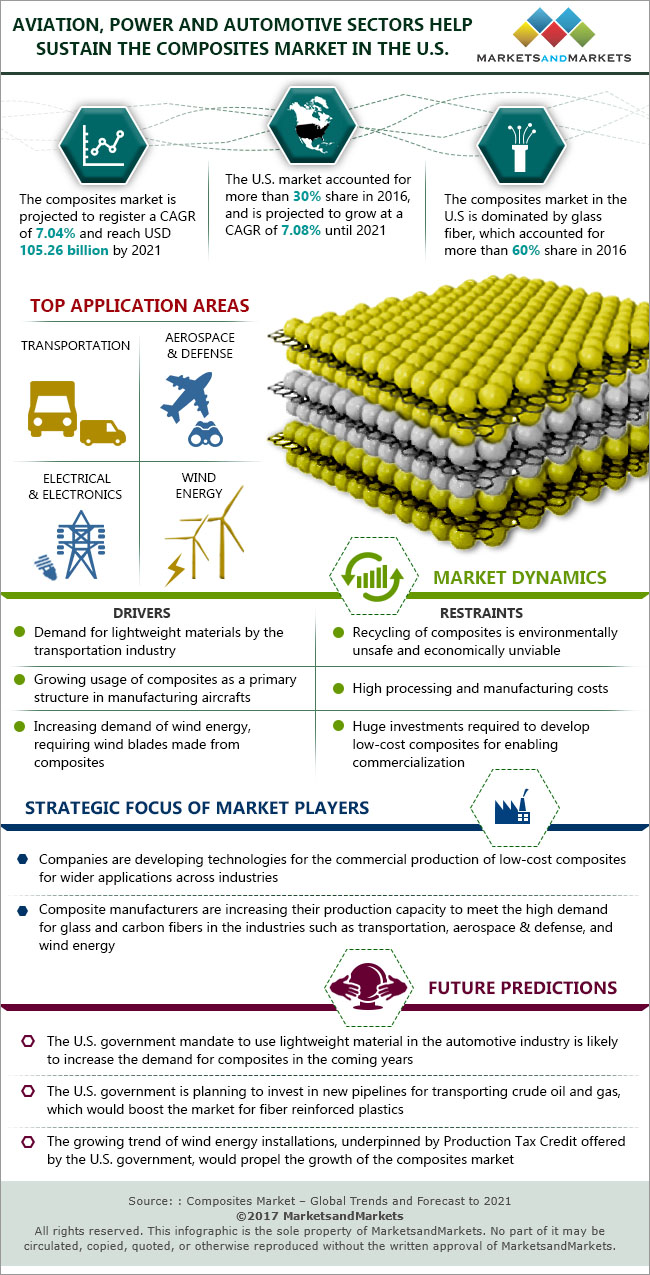 AVIATION, POWER AND AUTOMOTIVE SECTORS HELP SUSTAIN THE COMPOSITES MARKET IN THE U.S.

MARKETSANDMARKETS

The composites market is projected to register a CAGR of 7.04% and reach USD 105.26 billion by 2021

The U.S. market accounted for more than 30% share in 2016, and is projected to grow at a CAGR of 7.08% until 2021

The composites market in the U.S is dominated by glass fiber, which accounted for more than 60% share in 2016

TOP APPLICATION AREAS

TRANSPORTATION

AEROSPACE & DEFENSE

ELECTRICAL & ELECTRONICS

WIND ENERGY

MARKET DYNAMICS

DRIVERS

Demand for lightweight materials by the transportation industry

Growing usage of composites as a primary structure in manufacturing aircrafts

Increasing demand of wind energy, requiring wind blades made from composites

RESTRAINTS

Recycling of composites is environmentally unsafe and economically unviable

High processing and manufacturing costs

Huge investments required to develop low-cost composites for enabling commercialization

STRATEGIC FOCUS OF MARKET PLAYERS

Companies are developing technologies for the commercial production of low-cost composites for wider applications across industries

Composite manufacturers are increasing their production capacity to meet the high demand for glass and carbon fibers in the industries such as transportation, aerospace & defense, and wind energy

FUTURE PREDICTIONS

The U.S. government mandate to use lightweight material in the automotive industry is likely to increase the demand for composites in the coming years

The U.S. government is planning to invest in new pipelines for transporting crude oil and gas, which would boost the market for fiber reinforced plastics

The growing trend of wind energy installations, underpinned by Production Tax Credit offered by the U.S. government, would propel the growth of the composites market

Source: : Composites Market – Global Trends and Forecast to 2021
©2017 MarketsandMarkets
All rights reserved. This infographic is the sole property of MarketsandMarkets. No part of it may be circulated, copied, quoted, or otherwise reproduced without the written approval of MarketsandMarkets.