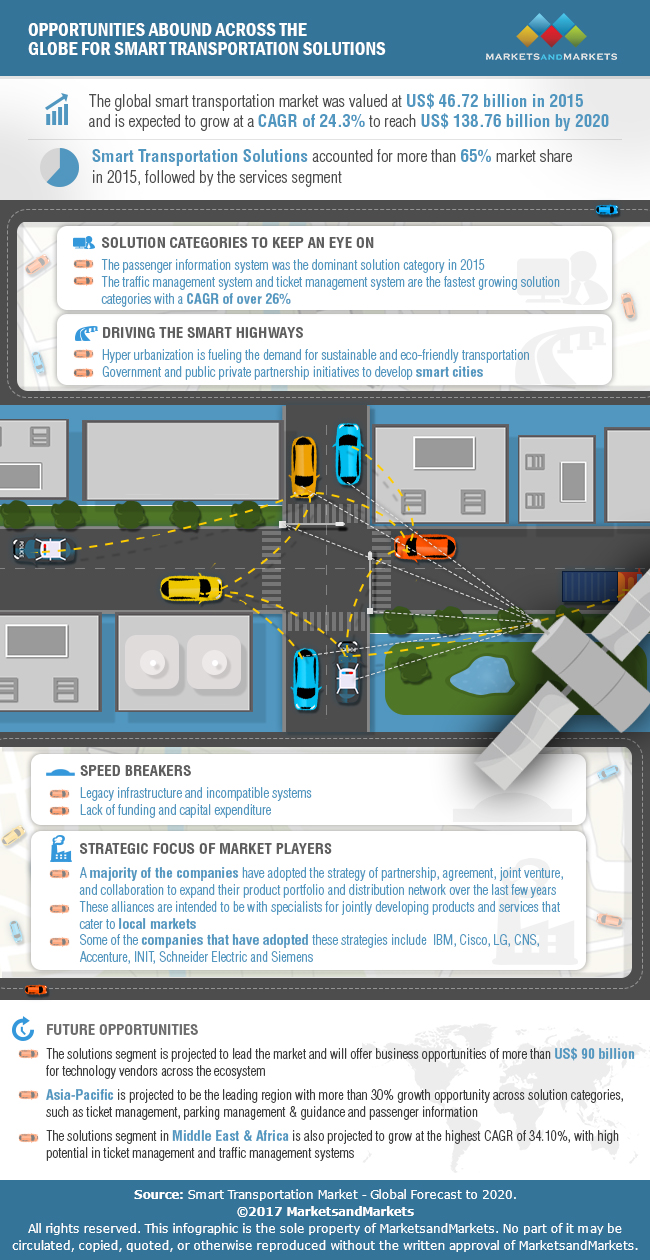 OPPORTUNITIES ABOUND ACROSS THE GLOBE FOR SMART TRANSPORTATION SOLUTIONS

MARKETSANDMARKETS

The global smart transportation market was valued at US$ 46.72 billion in 2015 and is expected to grow at a CAGR of 24.3% to reach US$ 138.76 billion by 2020

Smart Transportation Solutions accounted for more than 65% market share in 2015, followed by the services segment

SOLUTION CATEGORIES TO KEEP AN EYE ON

The passenger information system was the dominant solution category in 2015

The traffic management system and ticket management system are the fastest growing solution categories with a CAGR of over 26%

DRIVING THE SMART HIGHWAYS

Hyper urbanization is fueling the demand for sustainable and eco-friendly transportation

Government and public private partnership initiatives to develop smart cities

POLICE

SPEED BREAKERS

Legacy infrastructure and incompatible systems

Lack of funding and capital expenditure

STRATEGIC FOCUS OF MARKET PLAYERS

A majority of the companies have adopted the strategy of partnership, agreement, joint venture, and collaboration to expand their product portfolio and distribution network over the last few years

These alliances are intended to be with specialists for jointly developing products and services that cater to local markets

Some of the companies that have adopted these strategies include IBM, Cisco, LG, CNS, Accenture, INIT, Schneider Electric and Siemens

FUTURE OPPORTUNITIES

The solutions segment is projected to lead the market and will offer business opportunities of more than US$ 90 billion for technology vendors across the ecosystem

Asia-Pacific is projected to be the leading region with more than 30% growth opportunity across solution categories, such as ticket management, parking management & guidance and passenger information

The solutions segment in Middle East & Africa is also projected to grow at the highest CAGR of 34.10%, with high potential in ticket management and traffic management systems

Source: Smart Transportation Market - Global Forecast to 2020.
©2017 MarketsandMarkets
All rights reserved. This infographic is the sole property of MarketsandMarkets. No part of it may be circulated, copied, quoted, or otherwise reproduced without the written approval of MarketsandMarkets.